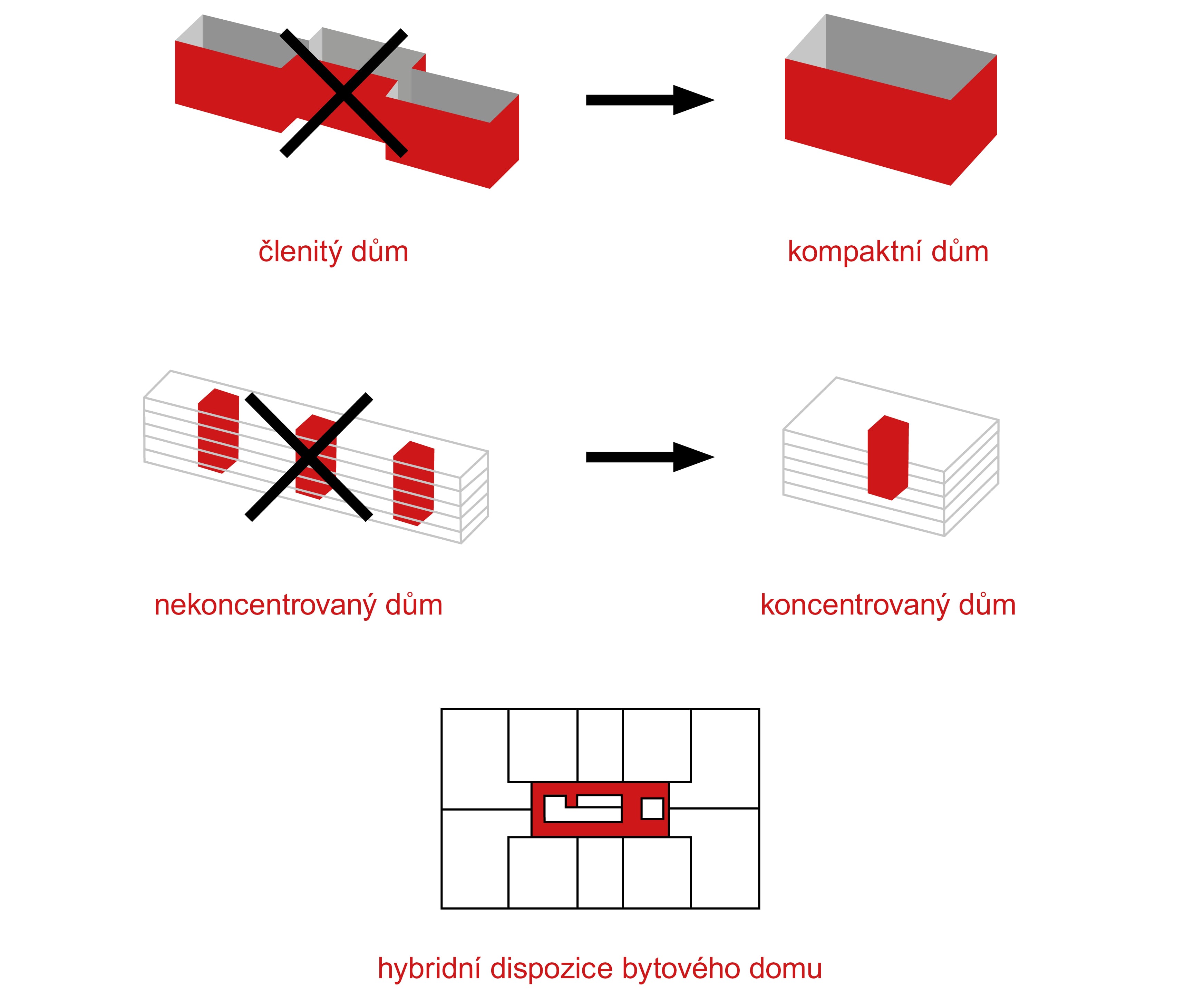 členitý dům

kompaktní dům

nekoncentrovaný dům

koncentrovaný dům

hybridní dispozice bytového domu